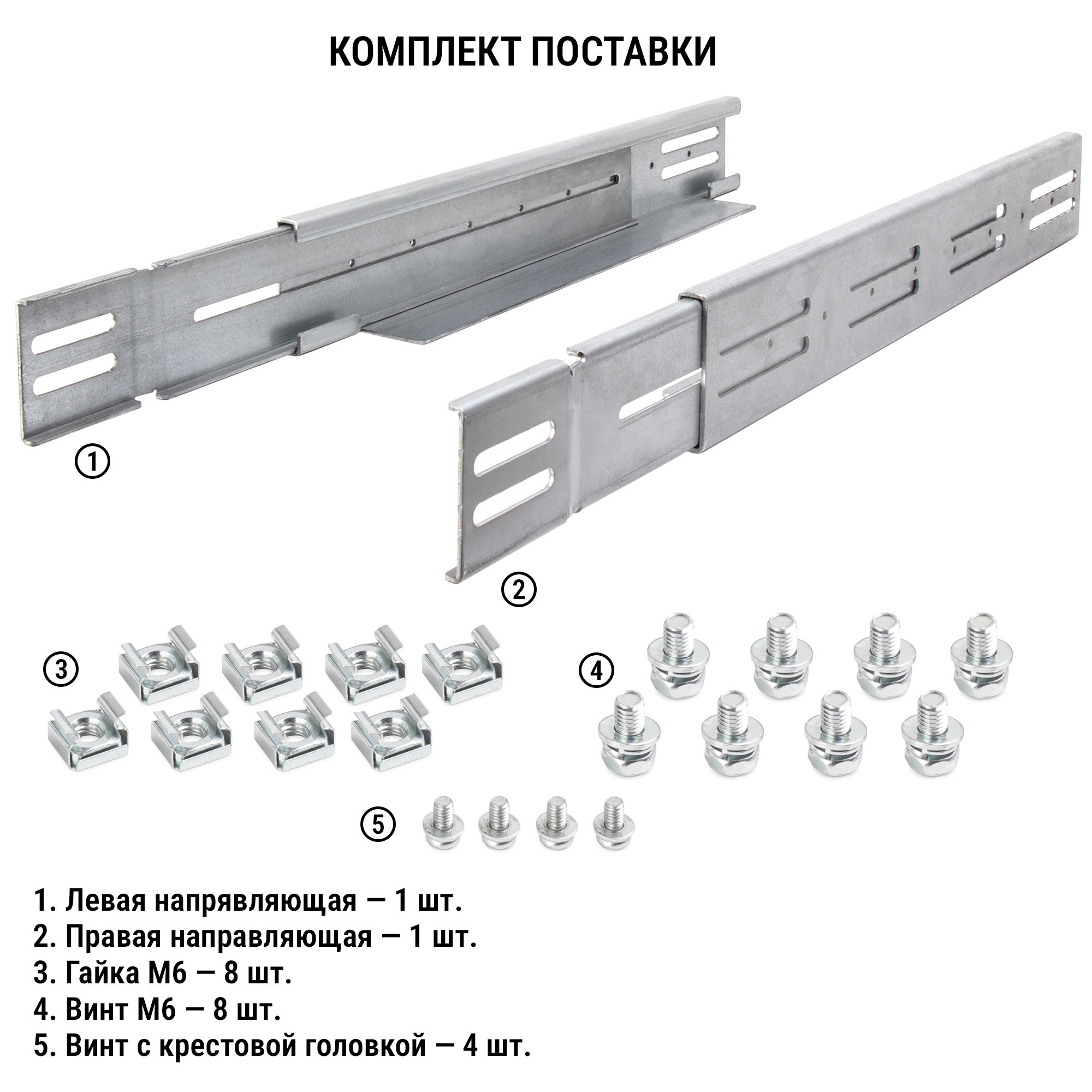 КОМПЛЕКТ ПОСТАВКИ

①

②

③

④

⑤

1. Левая напрявляющая — 1 шт.
2. Правая направляющая — 1 шт.
3. Гайка М6 — 8 шт.
4. Винт М6 — 8 шт.
5. Винт с крестовой головкой — 4 шт.